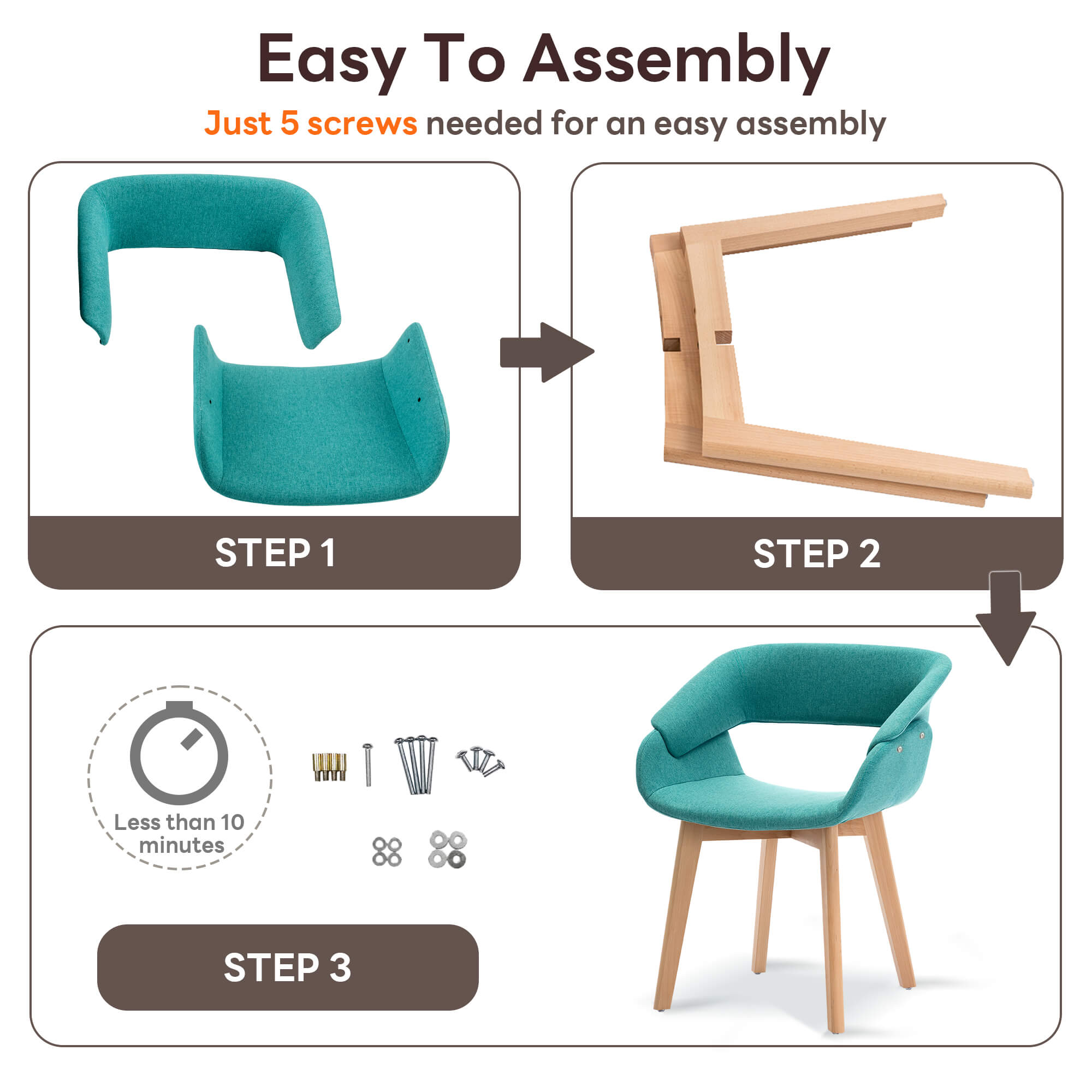 Easy To Assembly

Just 5 screws needed for an easy assembly

STEP 1

STEP 2

Less than 10 minutes

STEP 3